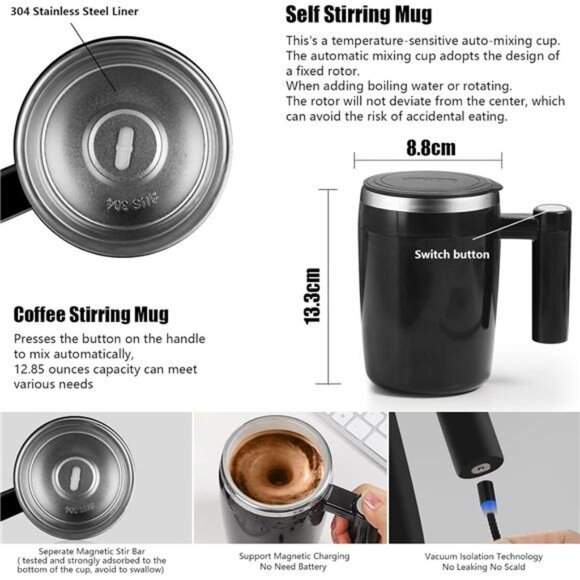 304 Stainless Steel Liner

SUS 304

Self Stirring Mug

This's a temperature-sensitive auto-mixing cup.
The automatic mixing cup adopts the design of a fixed rotor.
When adding boiling water or rotating.
The rotor will not deviate from the center, which can avoid the risk of accidental eating.

8.8cm

13.3cm

Switch button

Coffee Stirring Mug

Presses the button on the handle to mix automatically,
12.85 ounces capacity can meet various needs

SUS 304

Seperate Magnetic Stir Bar
( tested and strongly adsorbed to the bottom of the cup, avoid to swallow)

Support Magnetic Charging
No Need Battery

Vacuum Isolation Technology
No Leaking No Scald